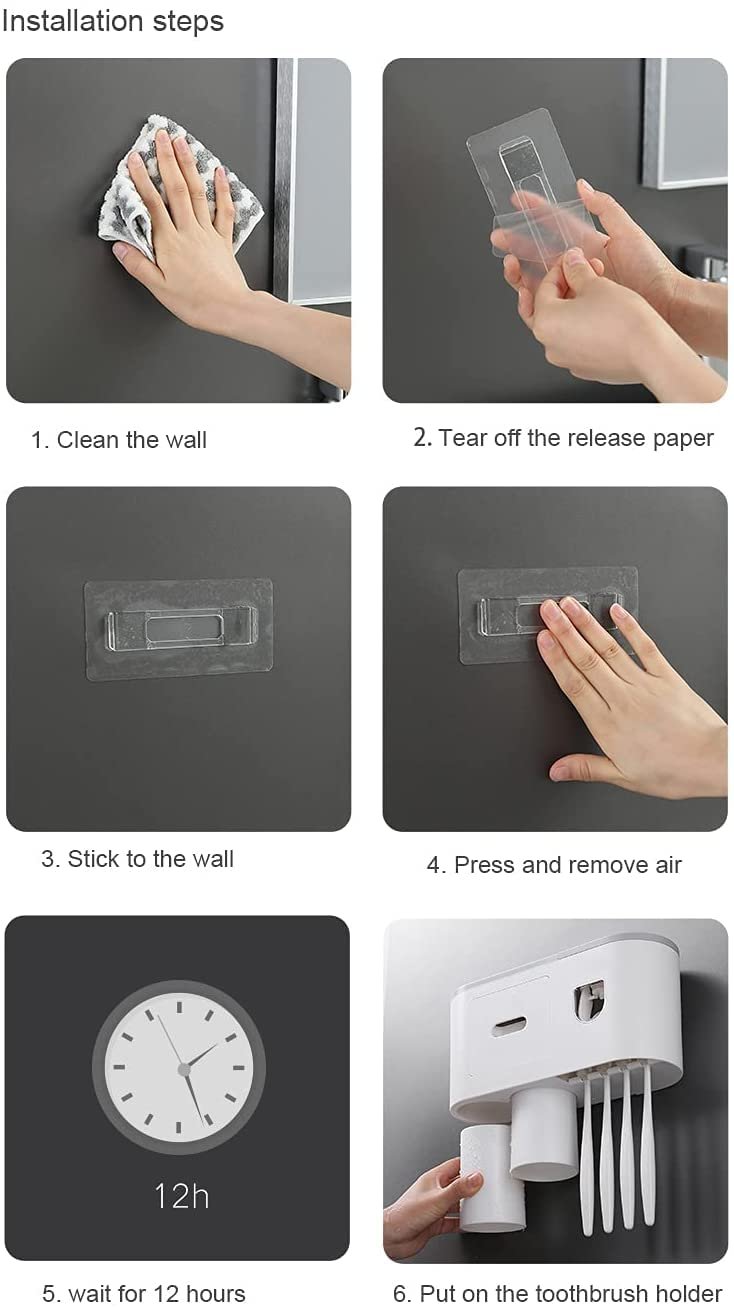 Installation steps

1. Clean the wall

2. Tear off the release paper

3. Stick to the wall

4. Press and remove air

12h

5. wait for 12 hours

6. Put on the toothbrush holder