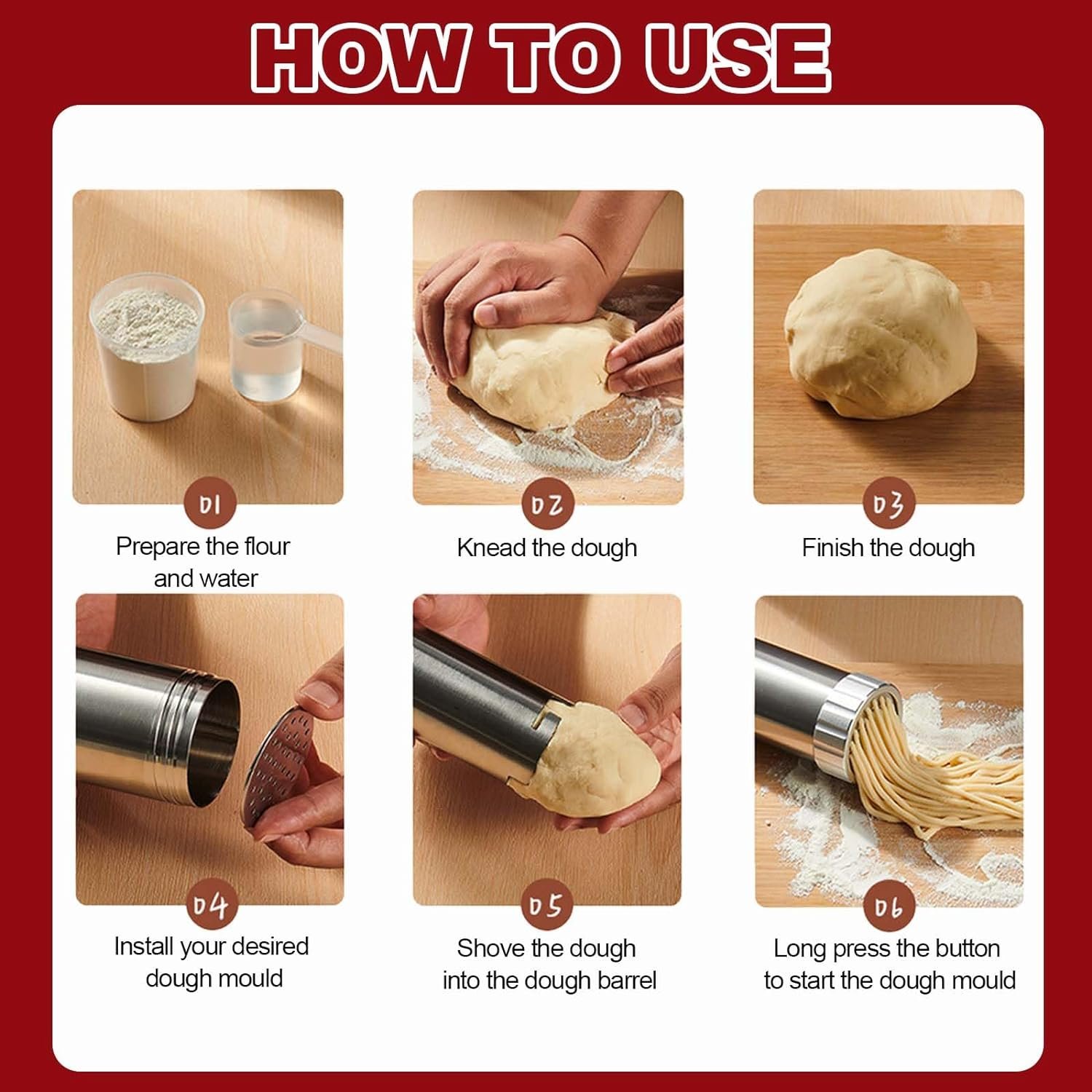 HOW TO USE

01
Prepare the flour and water

02
Knead the dough

03
Finish the dough

04
Install your desired dough mould

05
Shove the dough into the dough barrel

06
Long press the button to start the dough mould